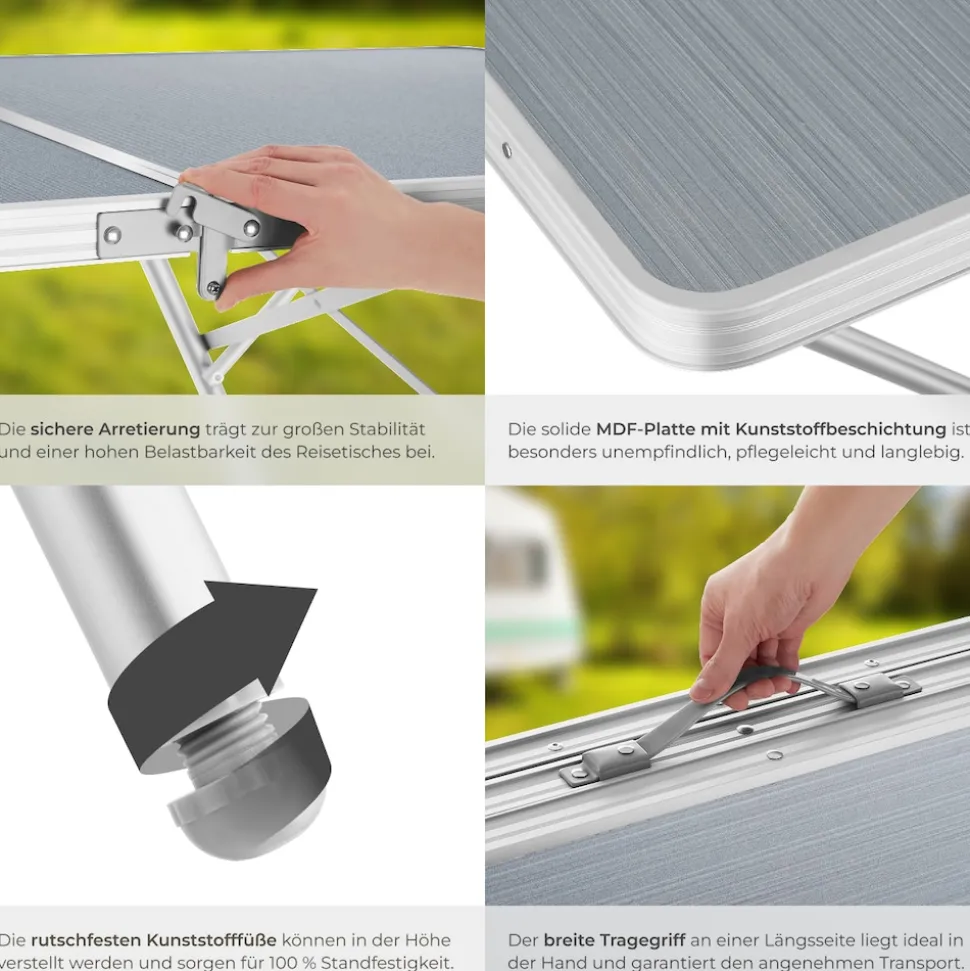 Die sichere Arretierung trägt zur großen Stabilität und einer hohen Belastbarkeit des Reisetisches bei.

Die solide MDF-Platte mit Kunststoffbeschichtung ist besonders unempfindlich, pflegeleicht und langlebig.

Die rutschfesten Kunststofffüße können in der Höhe verstellt werden und sorgen für 100 % Standfestigkeit.

Der breite Tragegriff an einer Längsseite liegt ideal in der Hand und garantiert den angenehmen Transport.