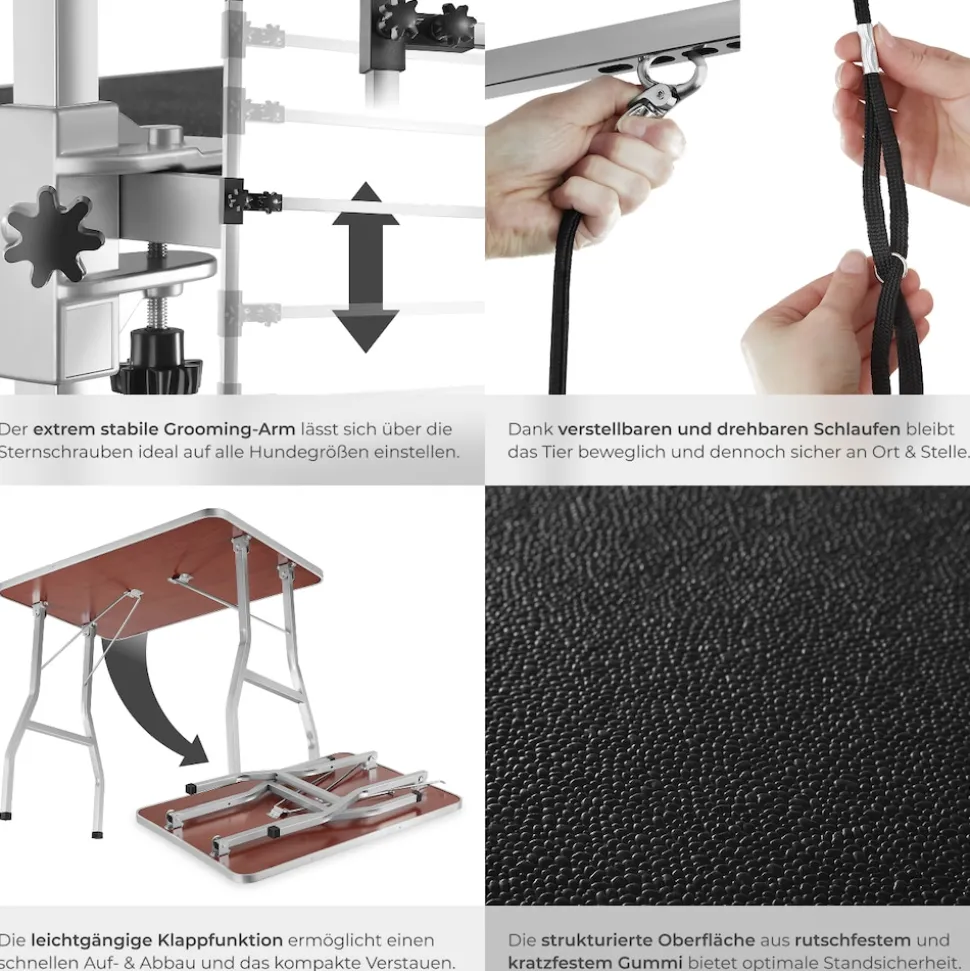 Der extrem stabile Grooming-Arm lässt sich über die Sternschrauben ideal auf alle Hundegrößen einstellen.

Dank verstellbaren und drehbaren Schlaufen bleibt das Tier beweglich und dennoch sicher an Ort & Stelle.

Die leichtgängige Klappfunktion ermöglicht einen schnellen Auf- & Abbau und das kompakte Verstauen.

Die strukturierte Oberfläche aus rutschfestem und kratzfestem Gummi bietet optimale Standsicherheit.